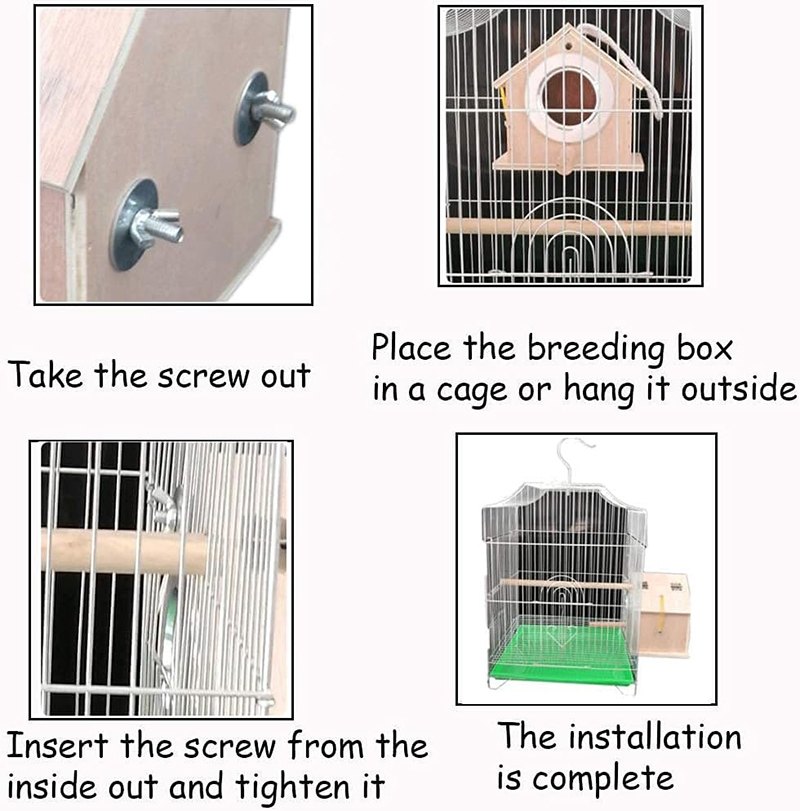 Take the screw out

Place the breeding box in a cage or hang it outside

Insert the screw from the inside out and tighten it

The installation is complete