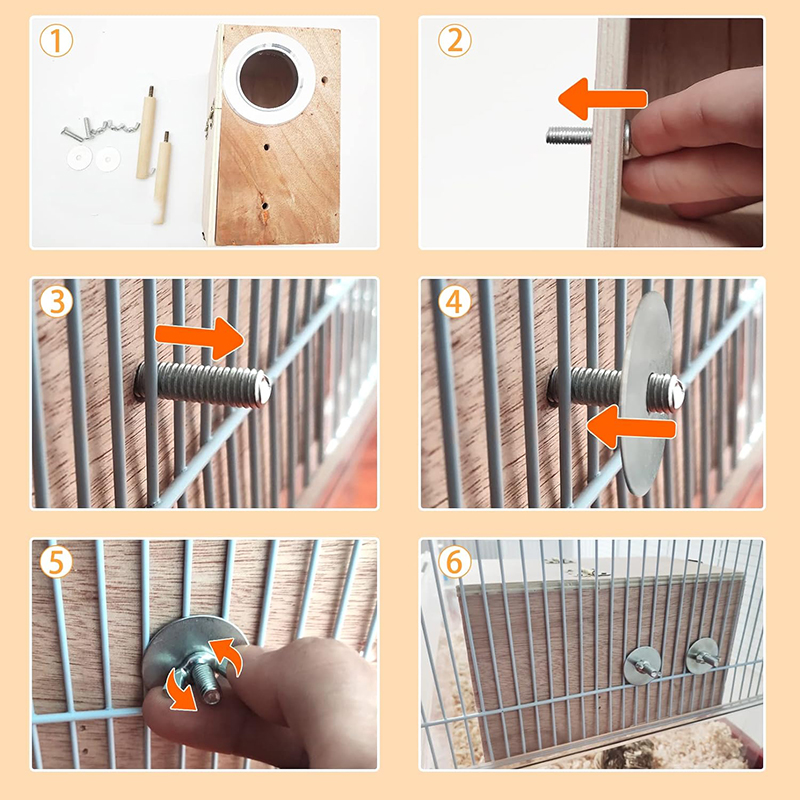 ①
②
③
④
⑤
⑥