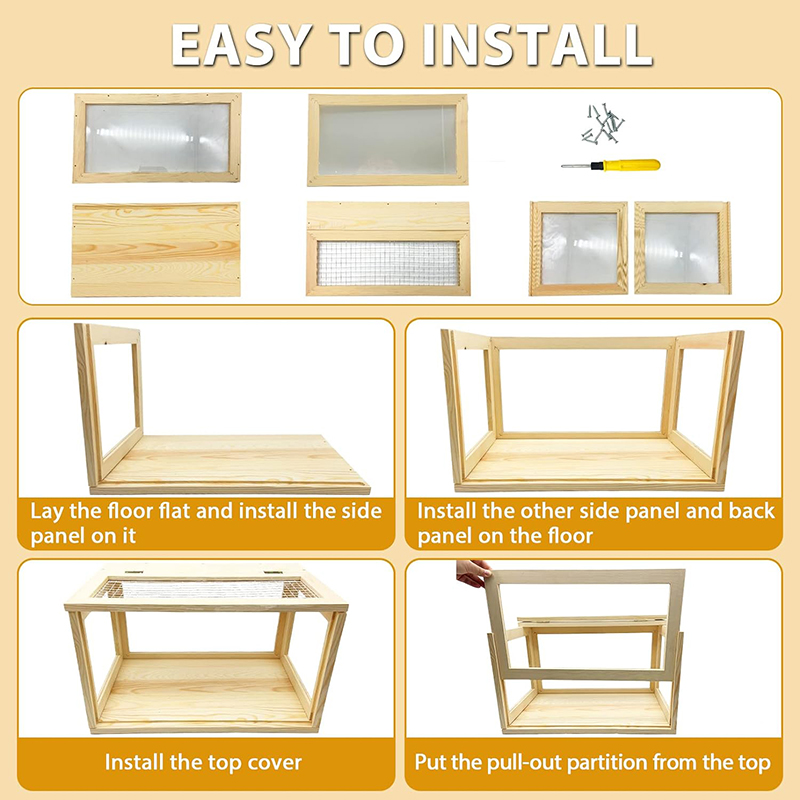 EASY TO INSTALL

Lay the floor flat and install the side panel on it

Install the other side panel and back panel on the floor

Install the top cover

Put the pull-out partition from the top